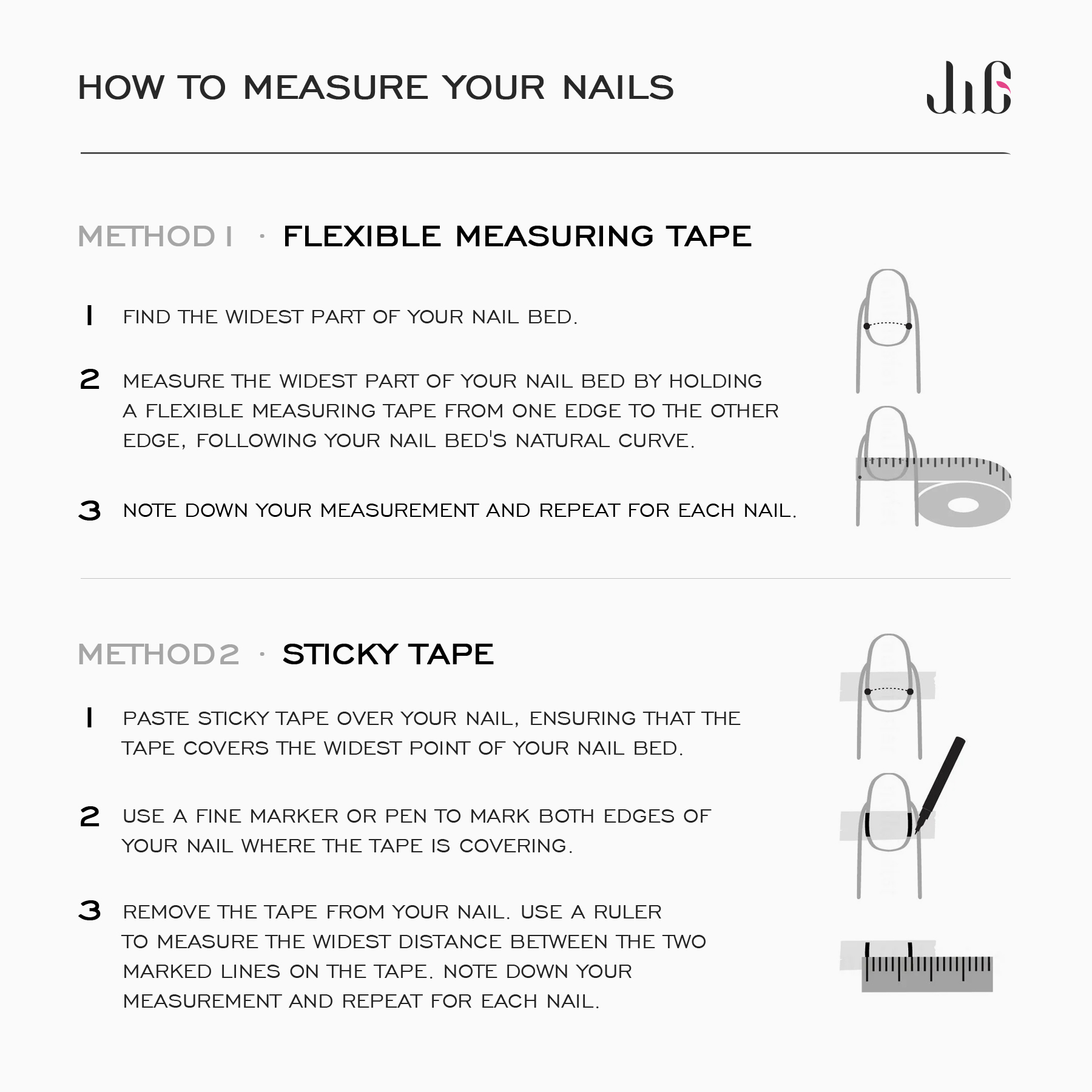 HOW TO MEASURE YOUR NAILS

JiG

METHOD 1 · FLEXIBLE MEASURING TAPE

1 FIND THE WIDEST PART OF YOUR NAIL BED.

2 MEASURE THE WIDEST PART OF YOUR NAIL BED BY HOLDING A FLEXIBLE MEASURING TAPE FROM ONE EDGE TO THE OTHER EDGE, FOLLOWING YOUR NAIL BED'S NATURAL CURVE.

3 NOTE DOWN YOUR MEASUREMENT AND REPEAT FOR EACH NAIL.

METHOD2 · STICKY TAPE

1 PASTE STICKY TAPE OVER YOUR NAIL, ENSURING THAT THE TAPE COVERS THE WIDEST POINT OF YOUR NAIL BED.

2 USE A FINE MARKER OR PEN TO MARK BOTH EDGES OF YOUR NAIL WHERE THE TAPE IS COVERING.

3 REMOVE THE TAPE FROM YOUR NAIL. USE A RULER TO MEASURE THE WIDEST DISTANCE BETWEEN THE TWO MARKED LINES ON THE TAPE. NOTE DOWN YOUR MEASUREMENT AND REPEAT FOR EACH NAIL.